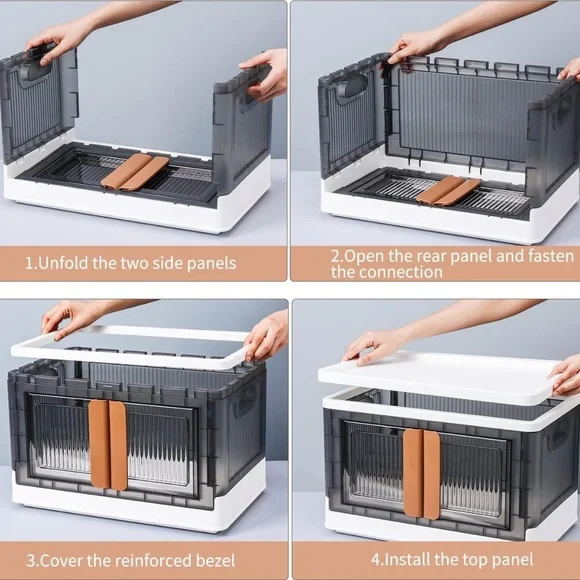 1.Unfold the two side panels

2.Open the rear panel and fasten the connection

3.Cover the reinforced bezel

4.Install the top panel